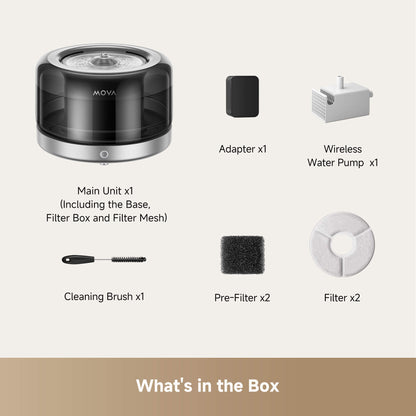 MOVA

Adapter x1

Wireless Water Pump x1

Main Unit x1 (Including the Base, Filter Box and Filter Mesh)

Cleaning Brush x1

Pre-Filter x2

Filter x2

What's in the Box